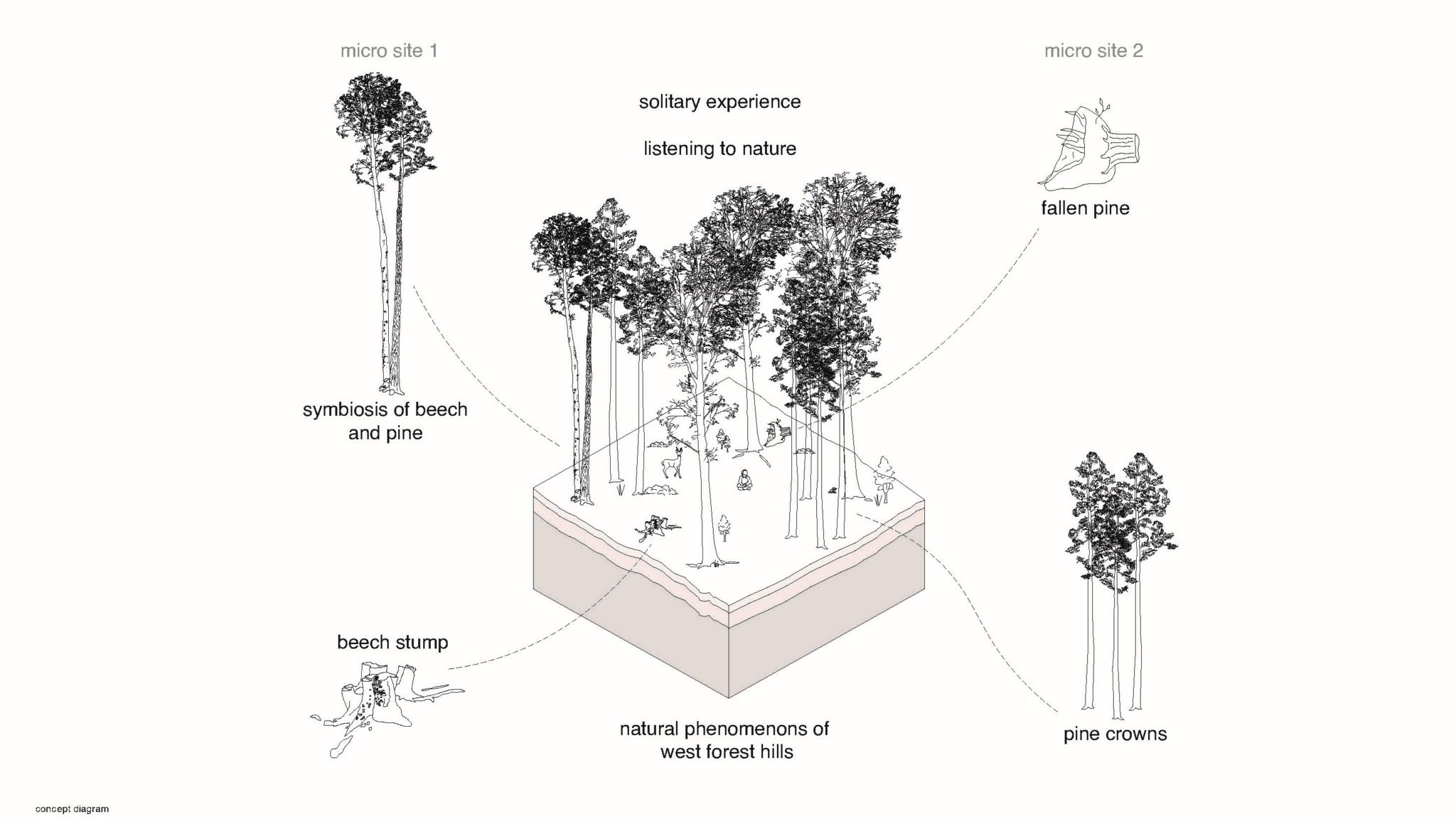 micro site 1

micro site 2

solitary experience

listening to nature

fallen pine

symbiosis of beech and pine

beech stump

natural phenomenons of west forest hills

pine crowns

concept diagram