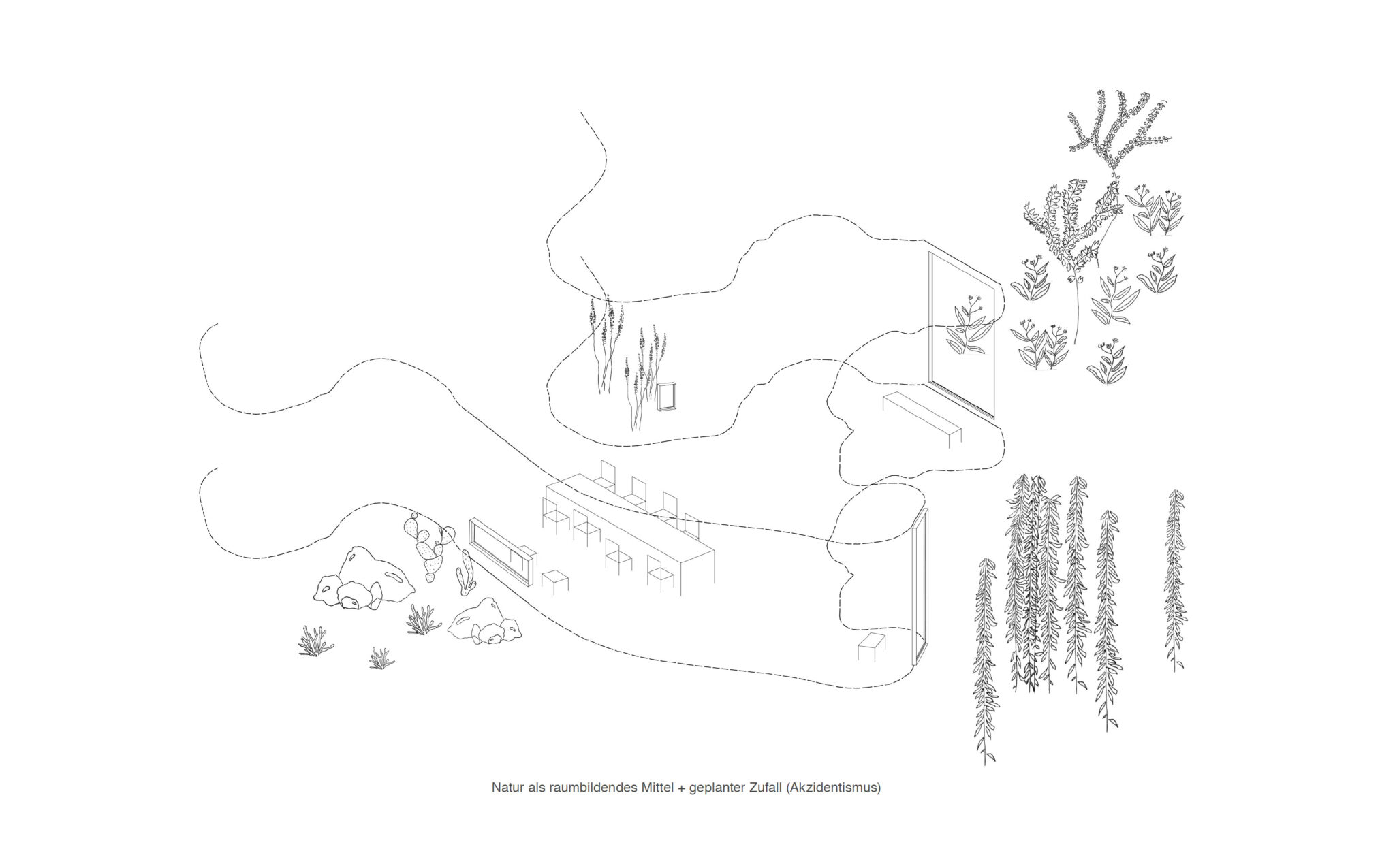 Natur als raumbildendes Mittel + geplanter Zufall (Akzidentismus)